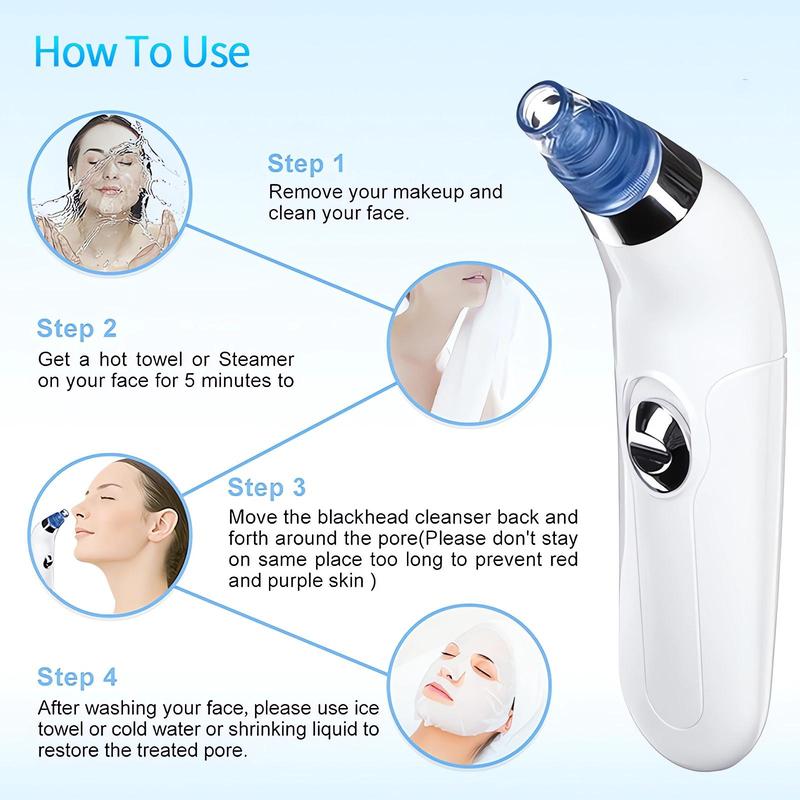 How To Use

Step 1
Remove your makeup and clean your face.

Step 2
Get a hot towel or Steamer on your face for 5 minutes to

Step 3
Move the blackhead cleanser back and forth around the pore(Please don't stay on same place too long to prevent red and purple skin )

Step 4
After washing your face, please use ice towel or cold water or shrinking liquid to restore the treated pore.