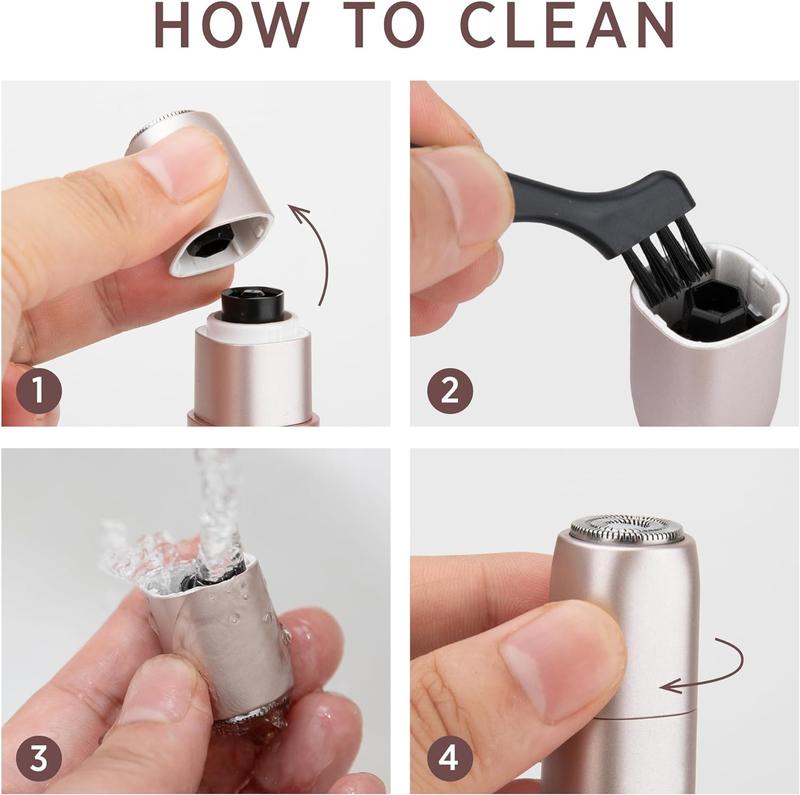 HOW TO CLEAN

1

2

3

4