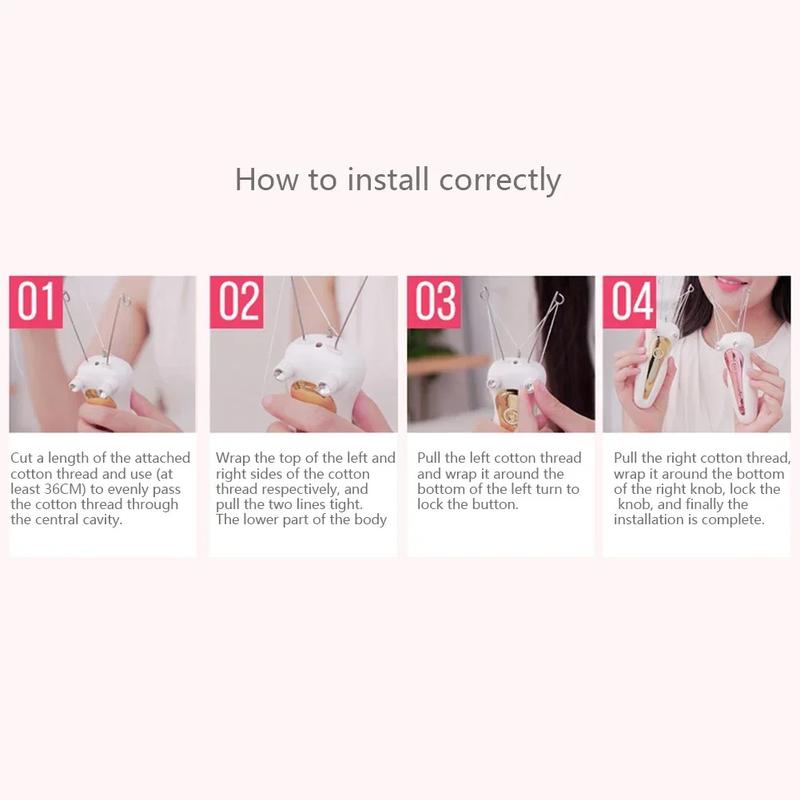 How to install correctly

01

Cut a length of the attached cotton thread and use (at least 36CM) to evenly pass the cotton thread through the central cavity.

02

Wrap the top of the left and right sides of the cotton thread respectively, and pull the two lines tight. The lower part of the body

03

Pull the left cotton thread and wrap it around the bottom of the left turn to lock the button.

04

Pull the right cotton thread, wrap it around the bottom of the right knob, lock the knob, and finally the installation is complete.