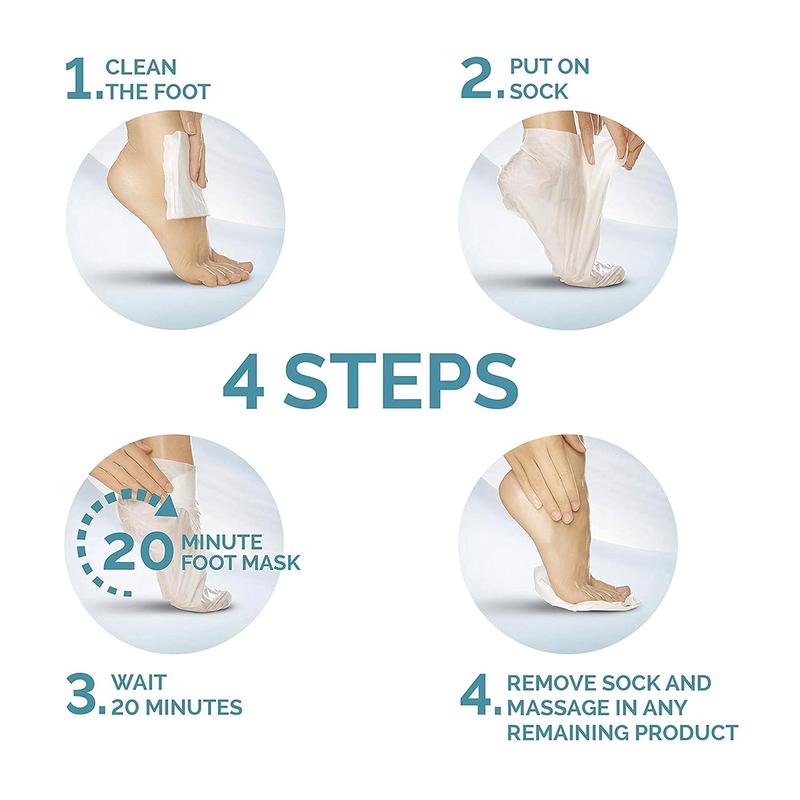 1. CLEAN THE FOOT

2. PUT ON SOCK

4 STEPS

20 MINUTE FOOT MASK

3. WAIT 20 MINUTES

4. REMOVE SOCK AND MASSAGE IN ANY REMAINING PRODUCT