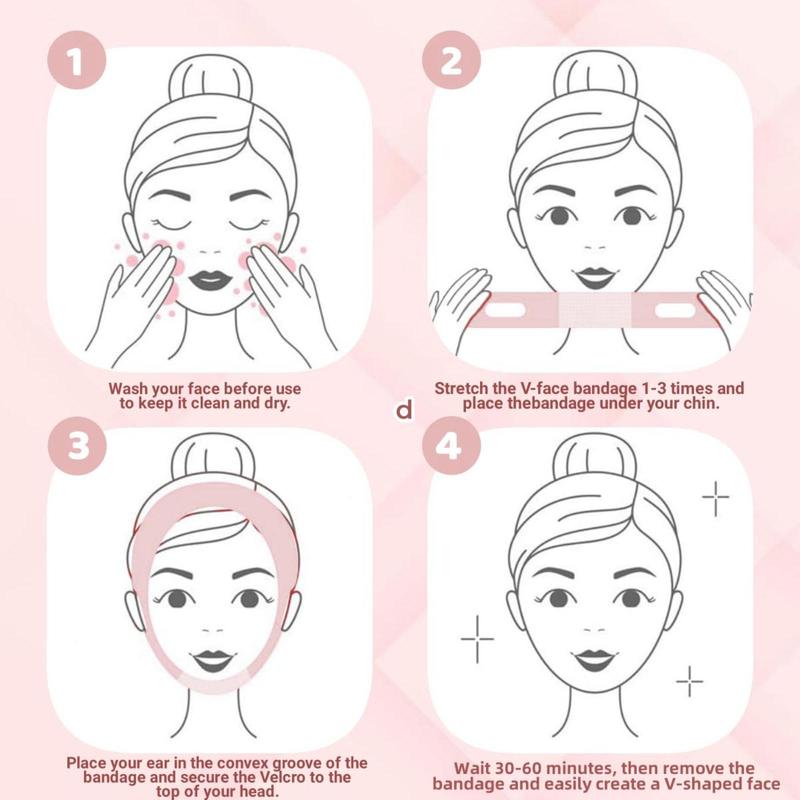 1

Wash your face before use to keep it clean and dry.

2

Stretch the V-face bandage 1-3 times and place thebandage under your chin.

d

3

Place your ear in the convex groove of the bandage and secure the Velcro to the top of your head.

4

Wait 30-60 minutes, then remove the bandage and easily create a V-shaped face